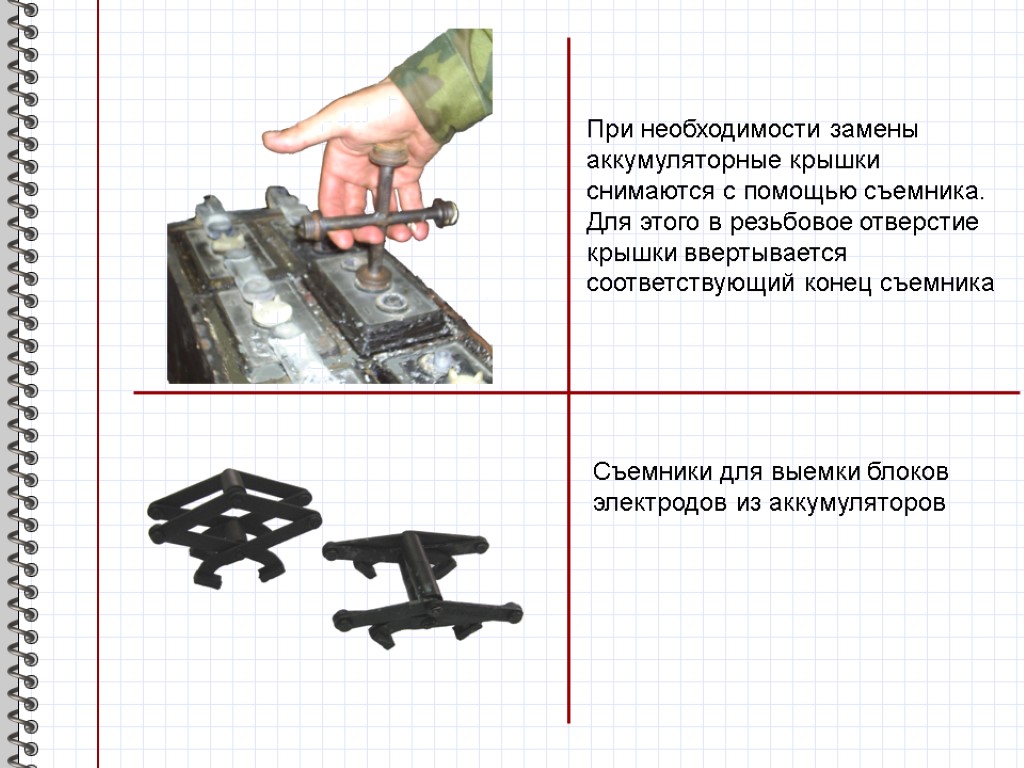 При необходимости замены аккумуляторные крышки снимаются с помощью съемника. Для этого в резьбовое отверстие крышки ввертывается соответствующий конец съемника

Съемники для выемки блоков электродов из аккумуляторов